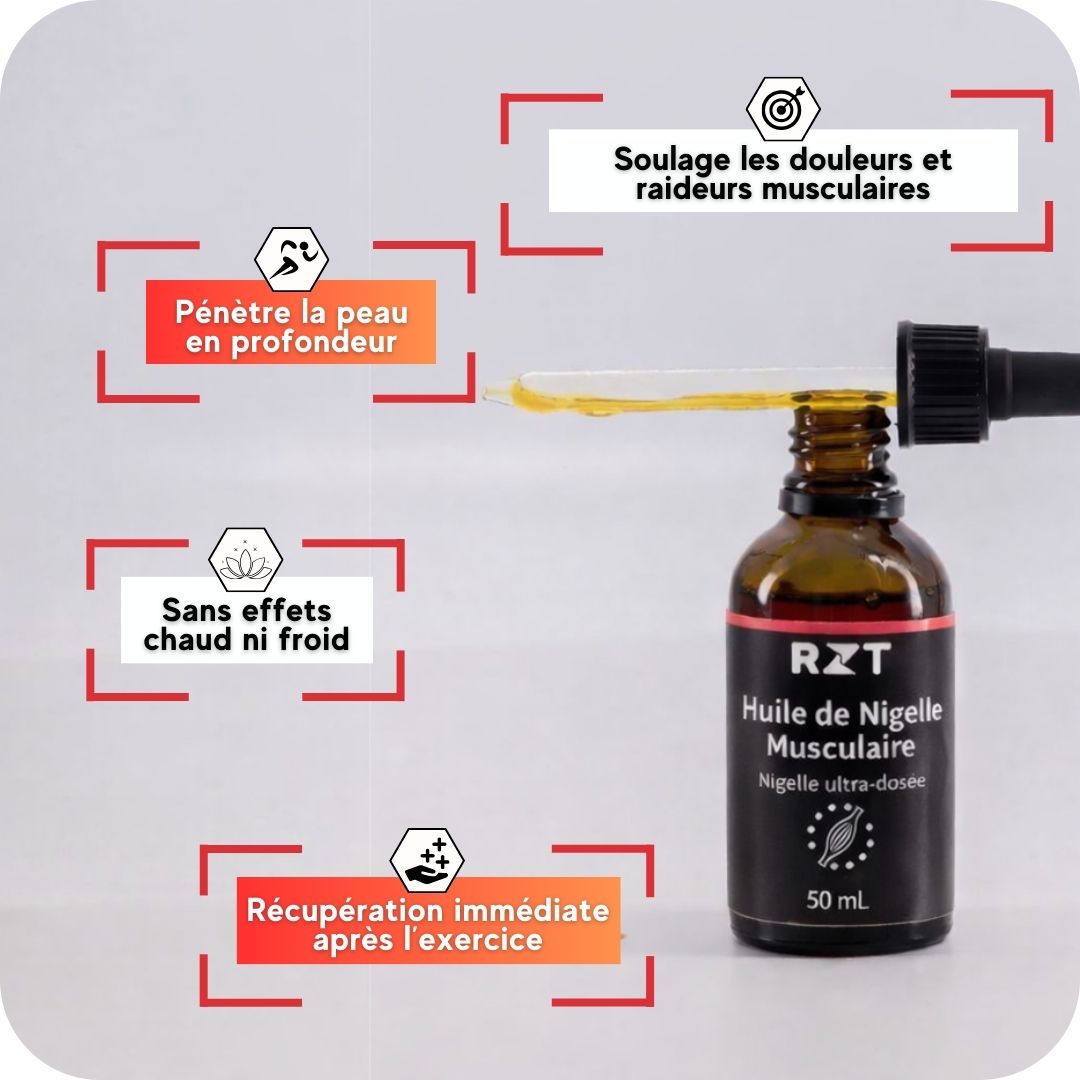 Soulage les douleurs et raideurs musculaires

Pénètre la peau en profondeur

Sans effets chaud ni froid

Récupération immédiate après l'exercice

RZT

Huile de Nigelle Musculaire

Nigelle ultra-dosée

50 mL